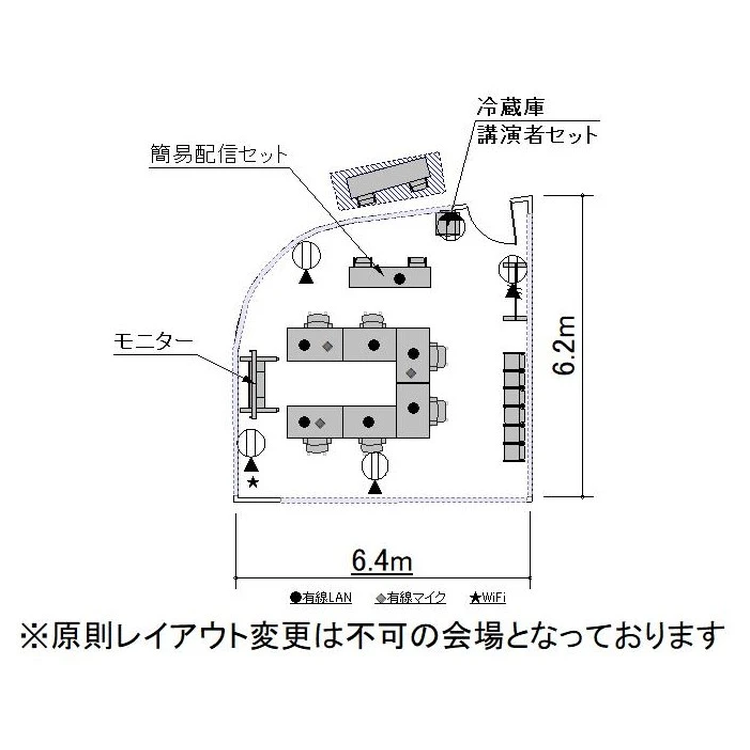 冷蔵庫
講演者セット

簡易配信セット

モニター

6.2m

6.4m

●有線LAN ◆有線マイク ★WiFi

※原則レイアウト変更は不可の会場となっております